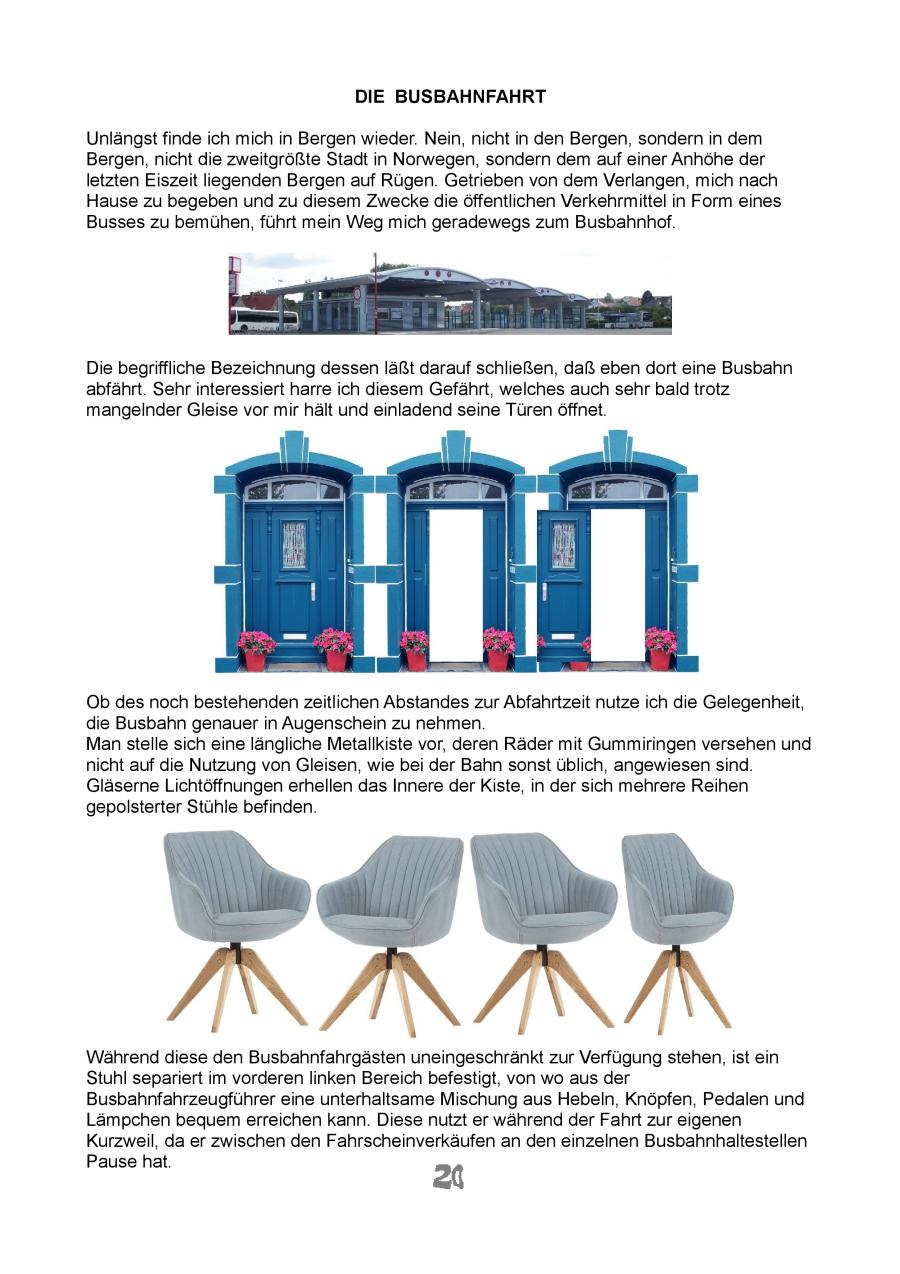 DIE BUSBAHNFAHRT

Unlängst finde ich mich in Bergen wieder. Nein, nicht in den Bergen, sondern in dem Bergen, nicht die zweitgrößte Stadt in Norwegen, sondern dem auf einer Anhöhe der letzten Eiszeit liegenden Bergen auf Rügen. Getrieben von dem Verlangen, mich nach Hause zu begeben und zu diesem Zwecke die öffentlichen Verkehrmittel in Form eines Busses zu bemühen, führt mein Weg mich geradewegs zum Busbahnhof.

Die begriffliche Bezeichnung dessen läßt darauf schließen, daß eben dort eine Busbahn abfährt. Sehr interessiert harre ich diesem Gefährt, welches auch sehr bald trotz mangelnder Gleise vor mir hält und einladend seine Türen öffnet.

Ob des noch bestehenden zeitlichen Abstandes zur Abfahrtzeit nutze ich die Gelegenheit, die Busbahn genauer in Augenschein zu nehmen.
Man stelle sich eine längliche Metallkiste vor, deren Räder mit Gummiringen versehen und nicht auf die Nutzung von Gleisen, wie bei der Bahn sonst üblich, angewiesen sind. Gläserne Lichtöffnungen erhellen das Innere der Kiste, in der sich mehrere Reihen gepolsterter Stühle befinden.

Während diese den Busbahnfahrgästen uneingeschränkt zur Verfügung stehen, ist ein Stuhl separiert im vorderen linken Bereich befestigt, von wo aus der Busbahnfahrzeugführer eine unterhaltsame Mischung aus Hebeln, Knöpfen, Pedalen und Lämpchen bequem erreichen kann. Diese nutzt er während der Fahrt zur eigenen Kurzweil, da er zwischen den Fahrscheinverkäufen an den einzelnen Busbahnhaltestellen Pause hat.

20