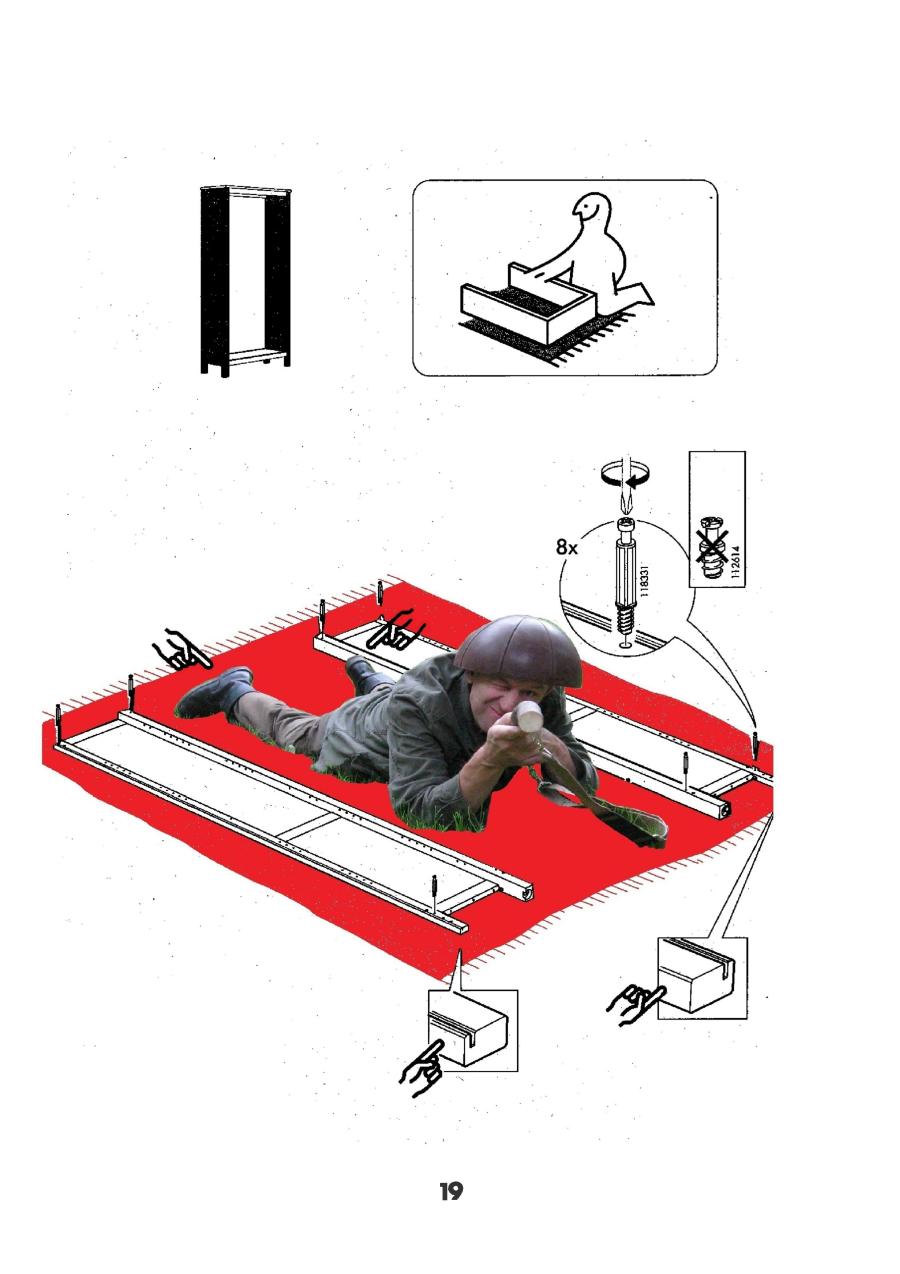 8x

118331

112614

19