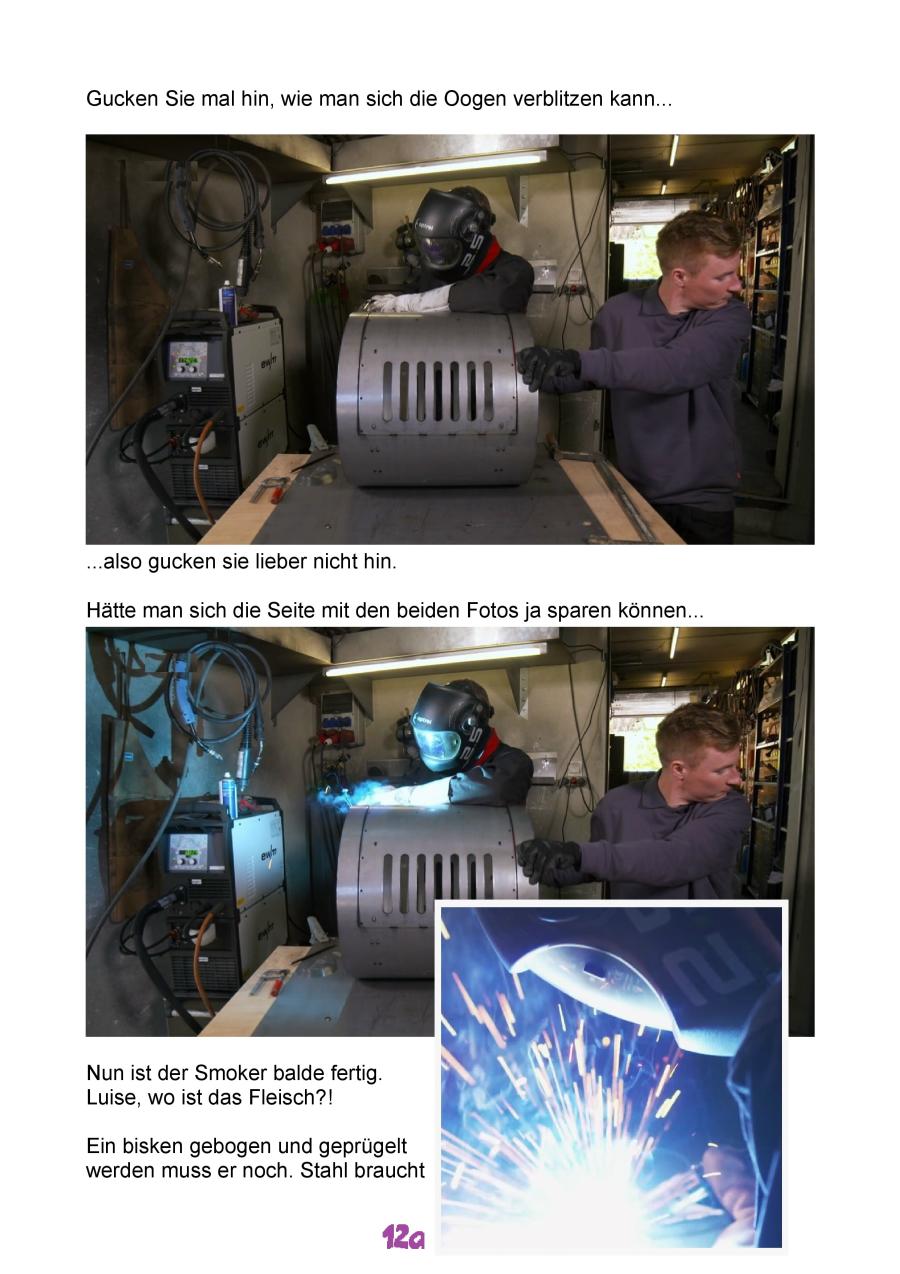 Gucken Sie mal hin, wie man sich die Oogen verblitzen kann...

...also gucken sie lieber nicht hin.

Hätte man sich die Seite mit den beiden Fotos ja sparen können...

Nun ist der Smoker balde fertig.
Luise, wo ist das Fleisch?!

Ein bisken gebogen und geprügelt werden muss er noch. Stahl braucht

12a