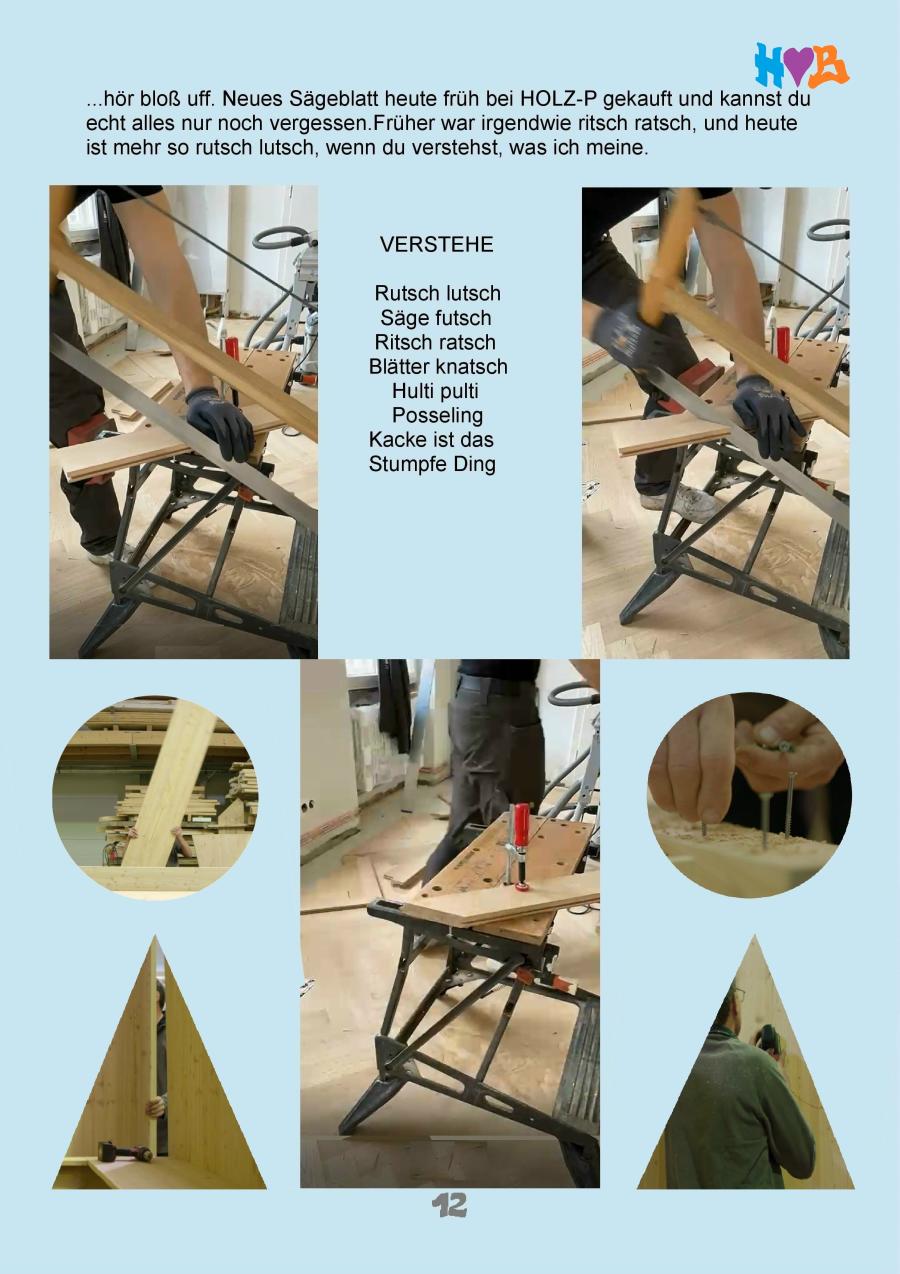 H♥B

...hör bloß uff. Neues Sägeblatt heute früh bei HOLZ-P gekauft und kannst du echt alles nur noch vergessen.Früher war irgendwie ritsch ratsch, und heute ist mehr so rutsch lutsch, wenn du verstehst, was ich meine.

VERSTEHE

Rutsch lutsch
Säge futsch
Ritsch ratsch
Blätter knatsch
Hulti pulti
Posseling
Kacke ist das
Stumpfe Ding

12