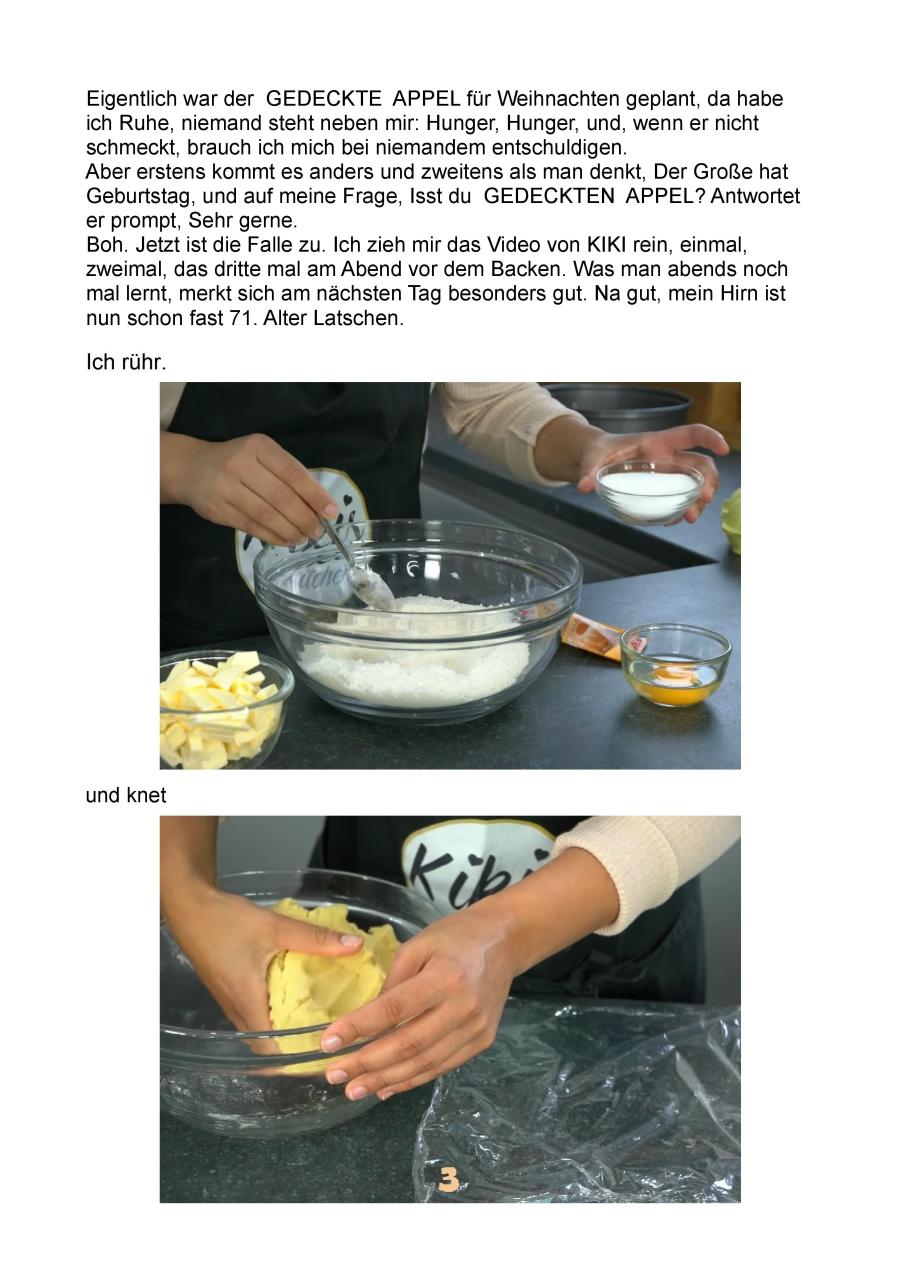 Eigentlich war der GEDECKTE APPEL für Weihnachten geplant, da habe ich Ruhe, niemand steht neben mir: Hunger, Hunger, und, wenn er nicht schmeckt, brauch ich mich bei niemandem entschuldigen.
Aber erstens kommt es anders und zweitens als man denkt, Der Große hat Geburtstag, und auf meine Frage, Isst du GEDECKTEN APPEL? Antwortet er prompt, Sehr gerne.
Boh. Jetzt ist die Falle zu. Ich zieh mir das Video von KIKI rein, einmal, zweimal, das dritte mal am Abend vor dem Backen. Was man abends noch mal lernt, merkt sich am nächsten Tag besonders gut. Na gut, mein Hirn ist nun schon fast 71. Alter Latschen.

Ich rühr.

Kiki Küche

und knet

Kiki

3